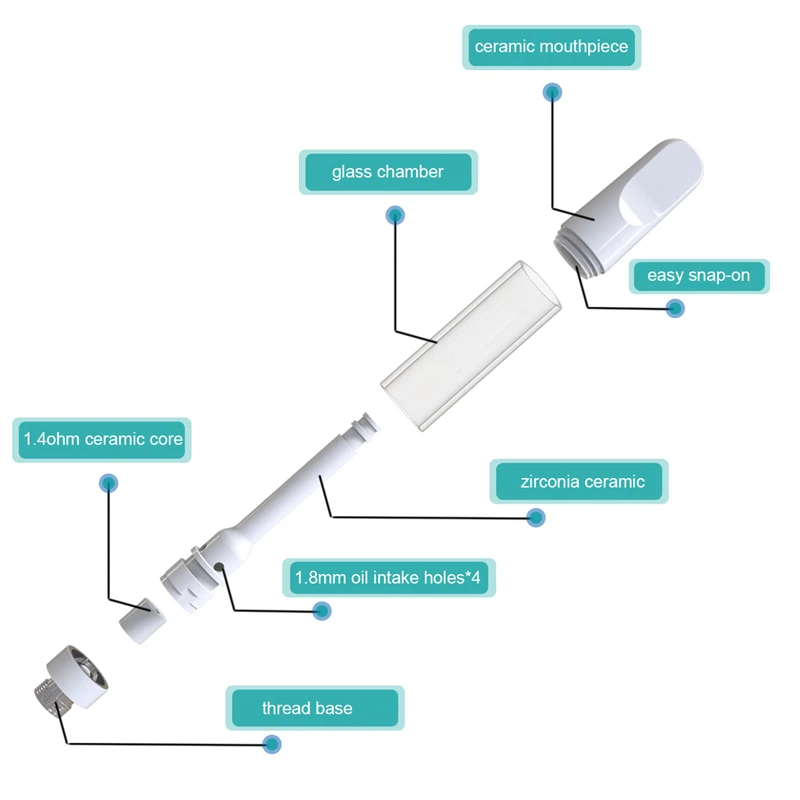 ceramic mouthpiece

glass chamber

easy snap-on

1.4ohm ceramic core

zirconia ceramic

1.8mm oil intake holes*4

thread base